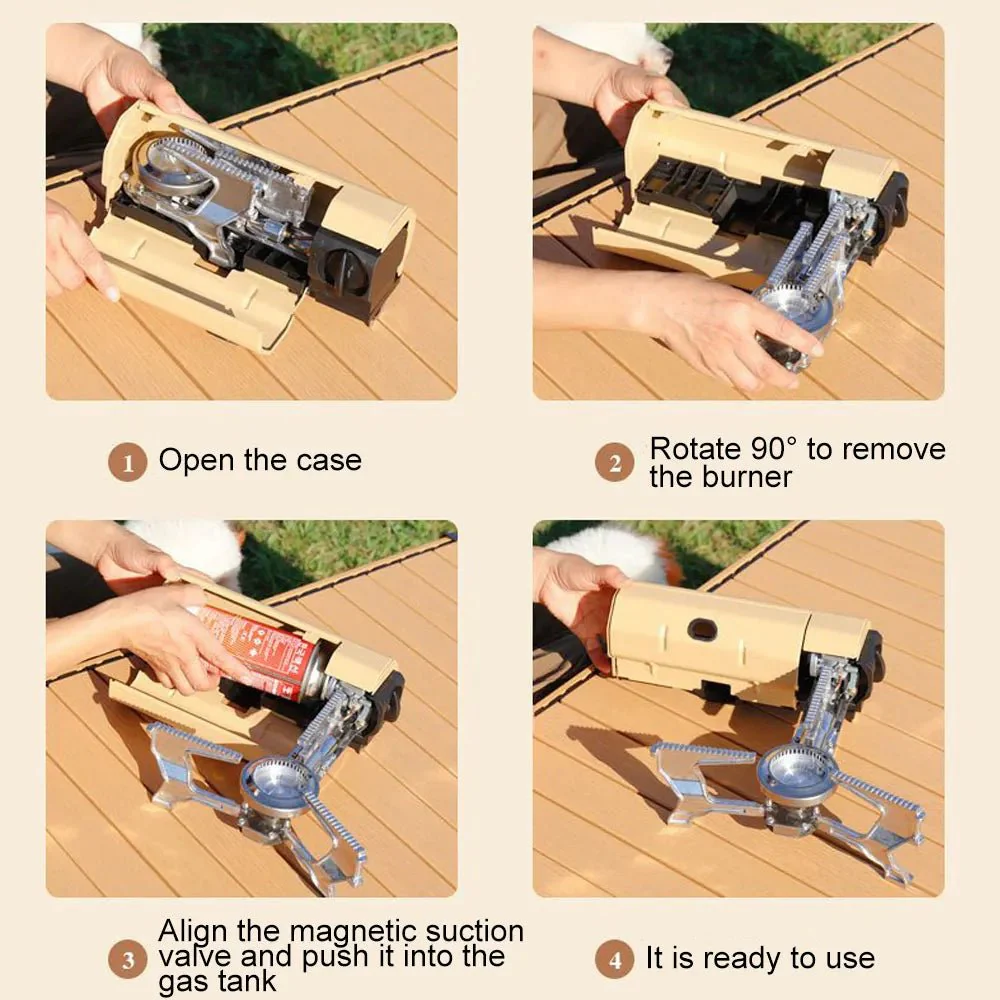 1 Open the case

2 Rotate 90° to remove the burner

3 Align the magnetic suction valve and push it into the gas tank

4 It is ready to use